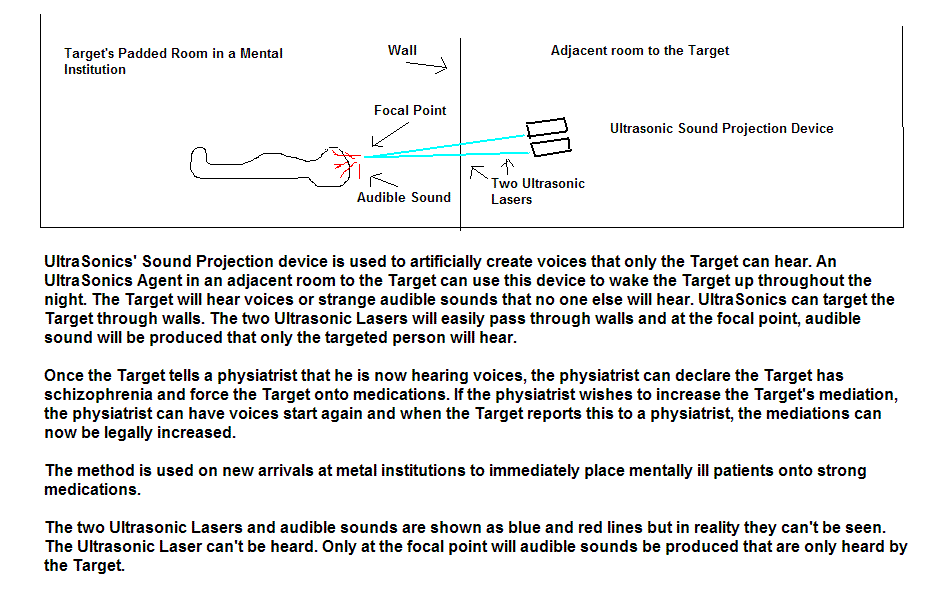 Target's Padded Room in a Mental Institution

Wall

Adjacent room to the Target

Focal Point

Ultrasonic Sound Projection Device

Audible Sound

Two Ultrasonic Lasers

UltraSonics' Sound Projection device is used to artificially create voices that only the Target can hear. An UltraSonics Agent in an adjacent room to the Target can use this device to wake the Target up throughout the night. The Target will hear voices or strange audible sounds that no one else will hear. UltraSonics can target the Target through walls. The two Ultrasonic Lasers will easily pass through walls and at the focal point, audible sound will be produced that only the targeted person will hear.

Once the Target tells a physiatrist that he is now hearing voices, the physiatrist can declare the Target has schizophrenia and force the Target onto medications. If the physiatrist wishes to increase the Target's mediation, the physiatrist can have voices start again and when the Target reports this to a physiatrist, the mediations can now be legally increased.

The method is used on new arrivals at metal institutions to immediately place mentally ill patients onto strong medications.

The two Ultrasonic Lasers and audible sounds are shown as blue and red lines but in reality they can't be seen. The Ultrasonic Laser can't be heard. Only at the focal point will audible sounds be produced that are only heard by the Target.